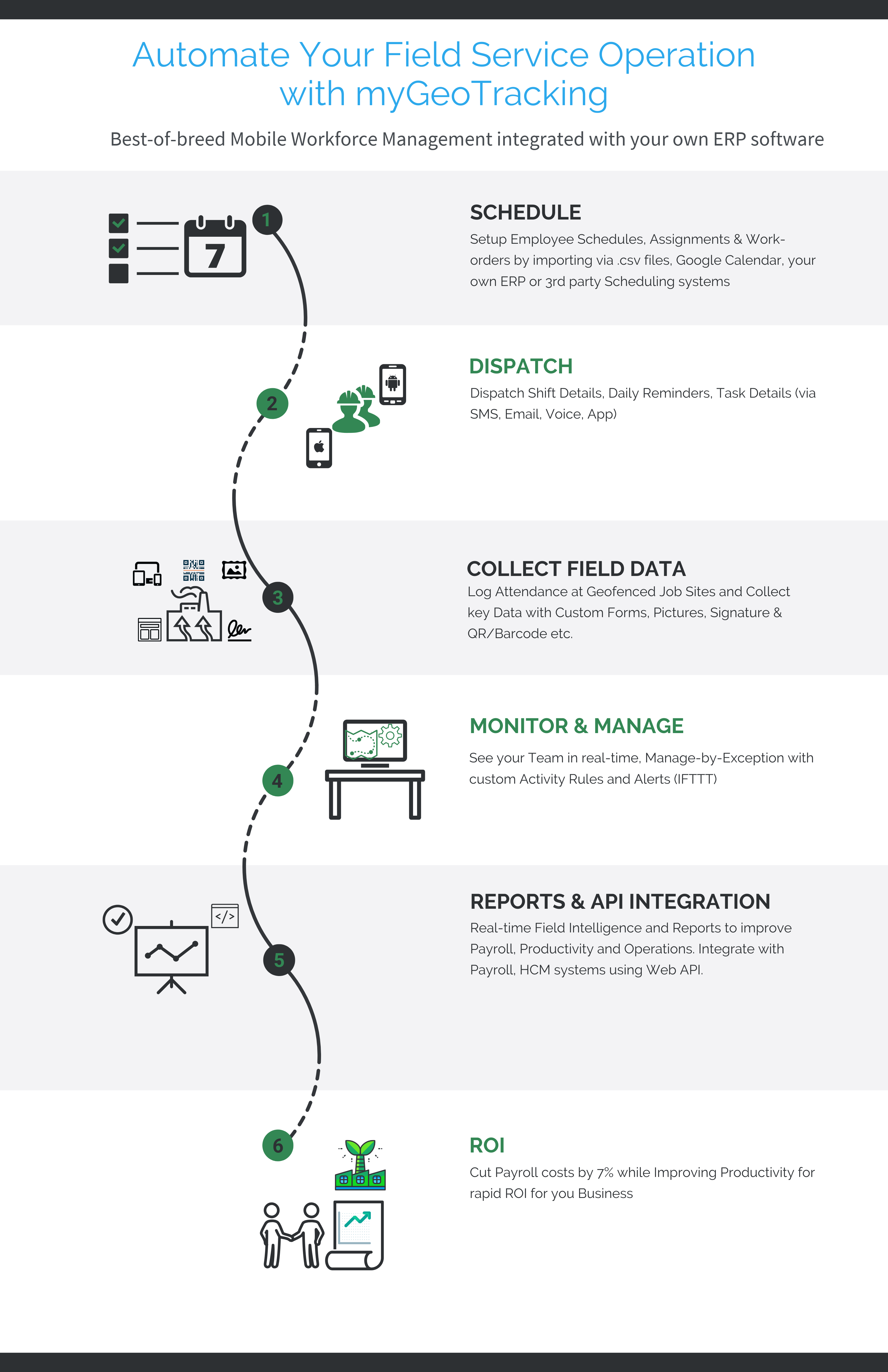 Automate Your Field Service Operation with myGeoTracking

Best-of-breed Mobile Workforce Management integrated with your own ERP software

7

1

SCHEDULE

Setup Employee Schedules, Assignments & Work-orders by importing via .csv files, Google Calendar, your own ERP or 3rd party Scheduling systems

2

DISPATCH

Dispatch Shift Details, Daily Reminders, Task Details (via SMS, Email, Voice, App)

3

COLLECT FIELD DATA

Log Attendance at Geofenced Job Sites and Collect key Data with Custom Forms, Pictures, Signature & QR/Barcode etc.

4

MONITOR & MANAGE

See your Team in real-time, Manage-by-Exception with custom Activity Rules and Alerts (IFTTT)

</>

5

REPORTS & API INTEGRATION

Real-time Field Intelligence and Reports to improve Payroll, Productivity and Operations. Integrate with Payroll, HCM systems using Web API.

6

ROI

Cut Payroll costs by 7% while Improving Productivity for rapid ROI for you Business